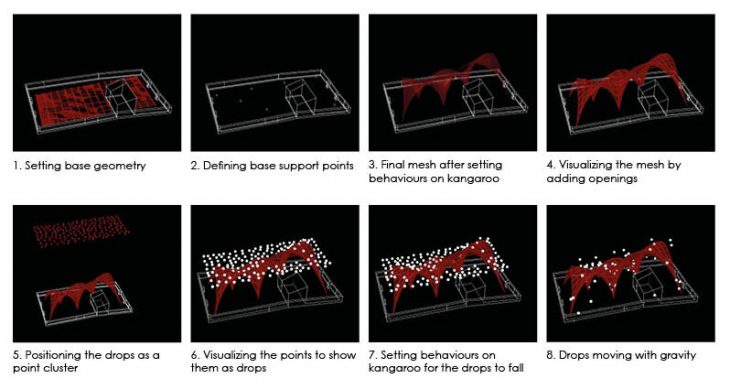 1. Setting base geometry

2. Defining base support points

3. Final mesh after setting behaviours on kangaroo

4. Visualizing the mesh by adding openings

5. Positioning the drops as a point cluster

6. Visualizing the points to show them as drops

7. Setting behaviours on kangaroo for the drops to fall

8. Drops moving with gravity