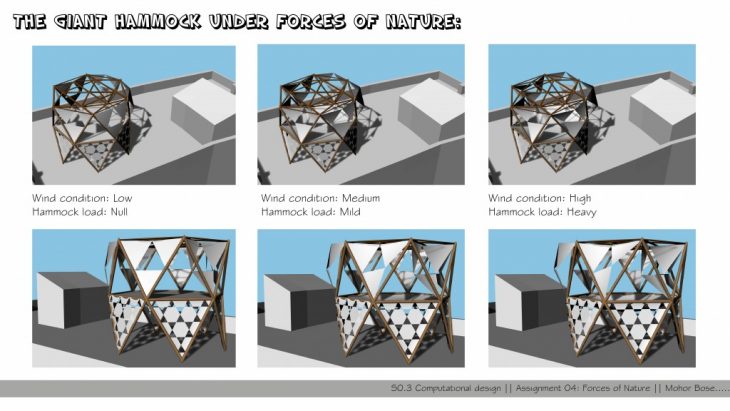 THE GIANT HAMMOCK UNDER FORCES OF NATURE:

Wind condition: Low
Hammock load: Null

Wind condition: Medium
Hammock load: Mild

Wind condition: High
Hammock load: Heavy

SO.3 Computational design || Assignment 04: Forces of Nature || Mohor Bose.....