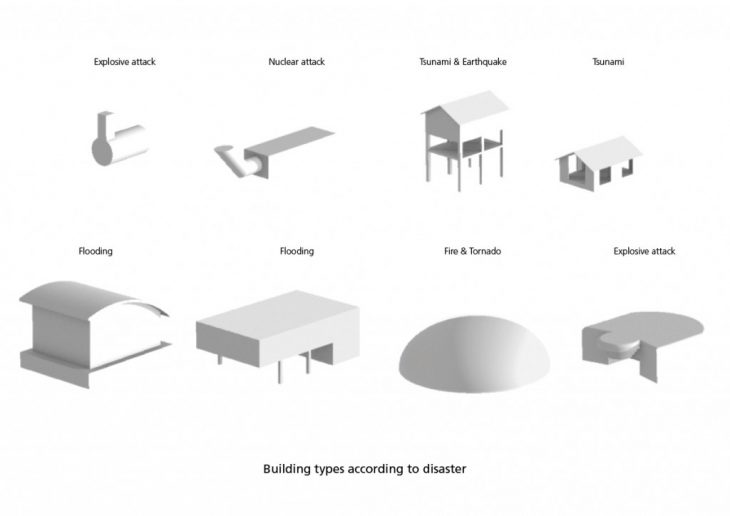 Explosive attack

Nuclear attack

Tsunami & Earthquake

Tsunami

Flooding

Flooding

Fire & Tornado

Explosive attack

Building types according to disaster