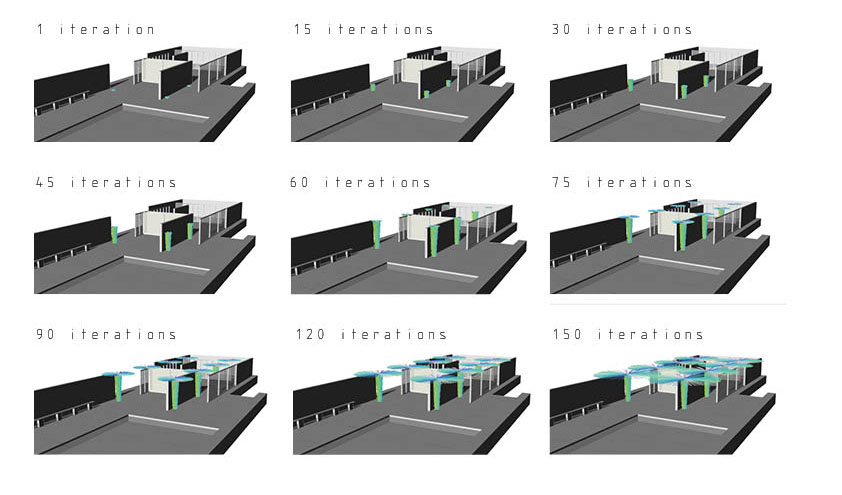 1 iteration

15 iterations

30 iterations

45 iterations

60 iterations

75 iterations

90 iterations

120 iterations

150 iterations