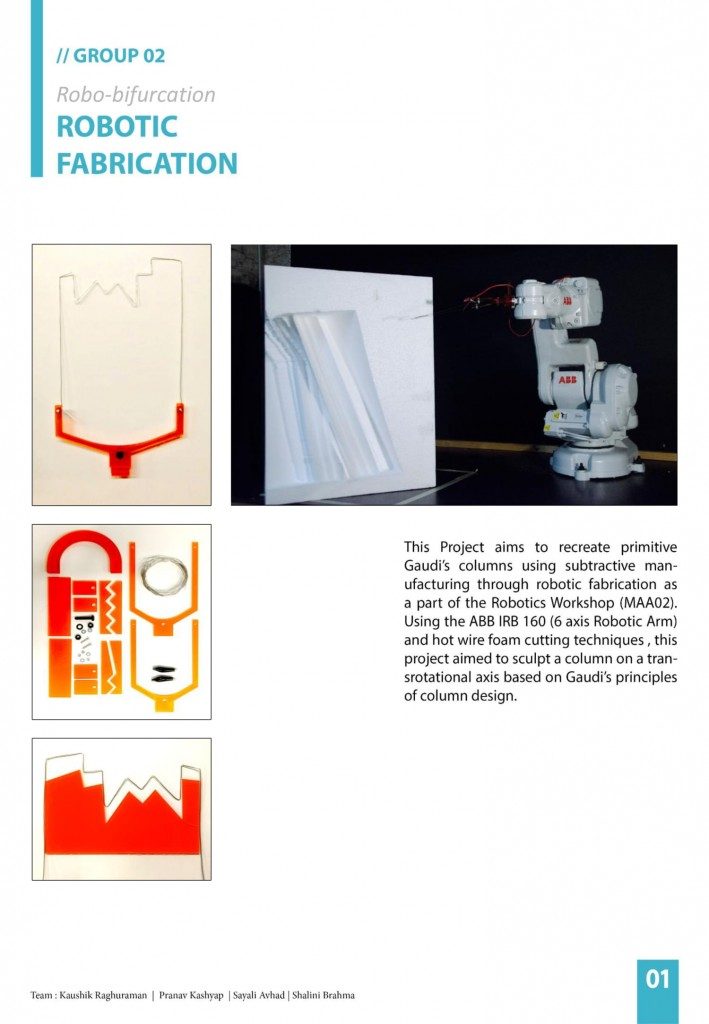 // GROUP 02

Robo-bifurcation

ROBOTIC FABRICATION

ABB

This Project aims to recreate primitive Gaudi's columns using subtractive manufacturing through robotic fabrication as a part of the Robotics Workshop (MAA02). Using the ABB IRB 160 (6 axis Robotic Arm) and hot wire foam cutting techniques , this project aimed to sculpt a column on a transrotational axis based on Gaudi's principles of column design.

Team : Kaushik Raghuraman | Pranav Kashyap | Sayali Avhad | Shalini Brahma

01