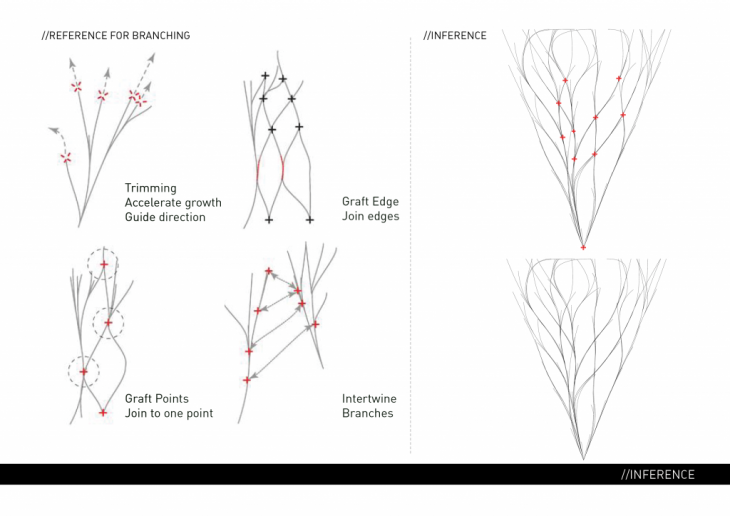 //REFERENCE FOR BRANCHING

Trimming
Accelerate growth
Guide direction

Graft Edge
Join edges

Graft Points
Join to one point

Intertwine
Branches

//INFERENCE

//INFERENCE