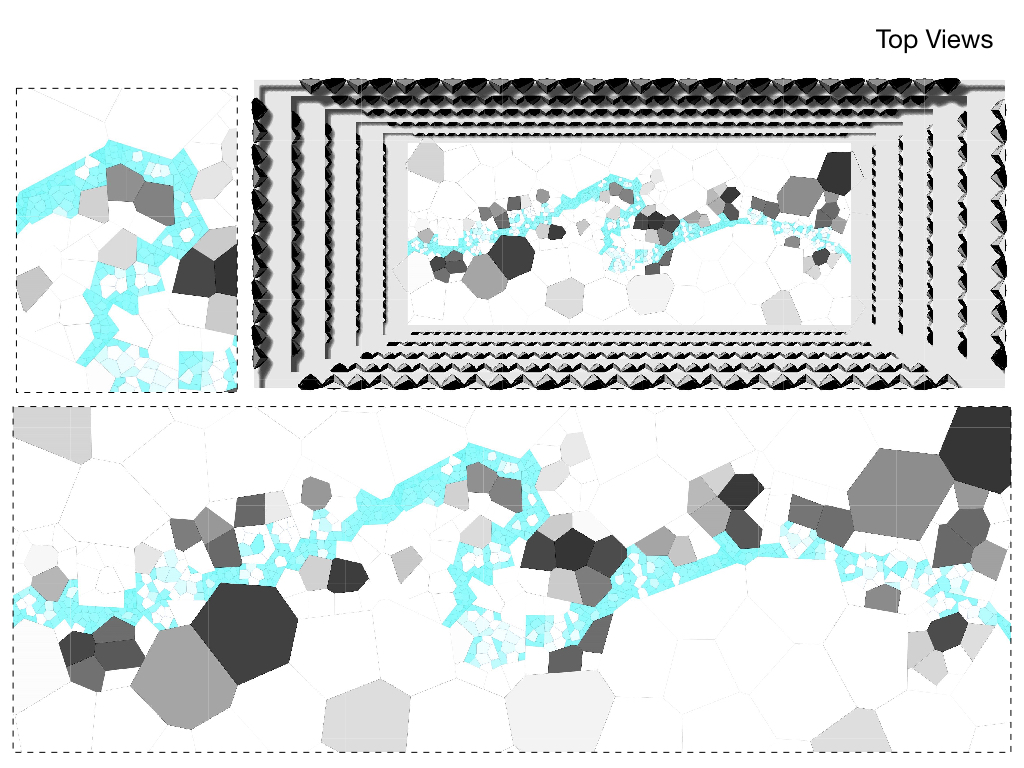 Top Views