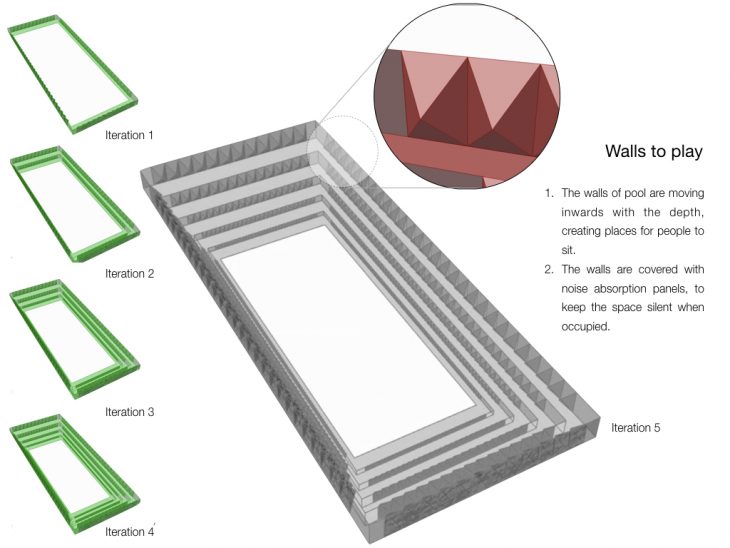 Iteration 1

Iteration 2

Iteration 3

Iteration 4

Walls to play

1. The walls of pool are moving inwards with the depth, creating places for people to sit.
2. The walls are covered with noise absorption panels, to keep the space silent when occupied.

Iteration 5