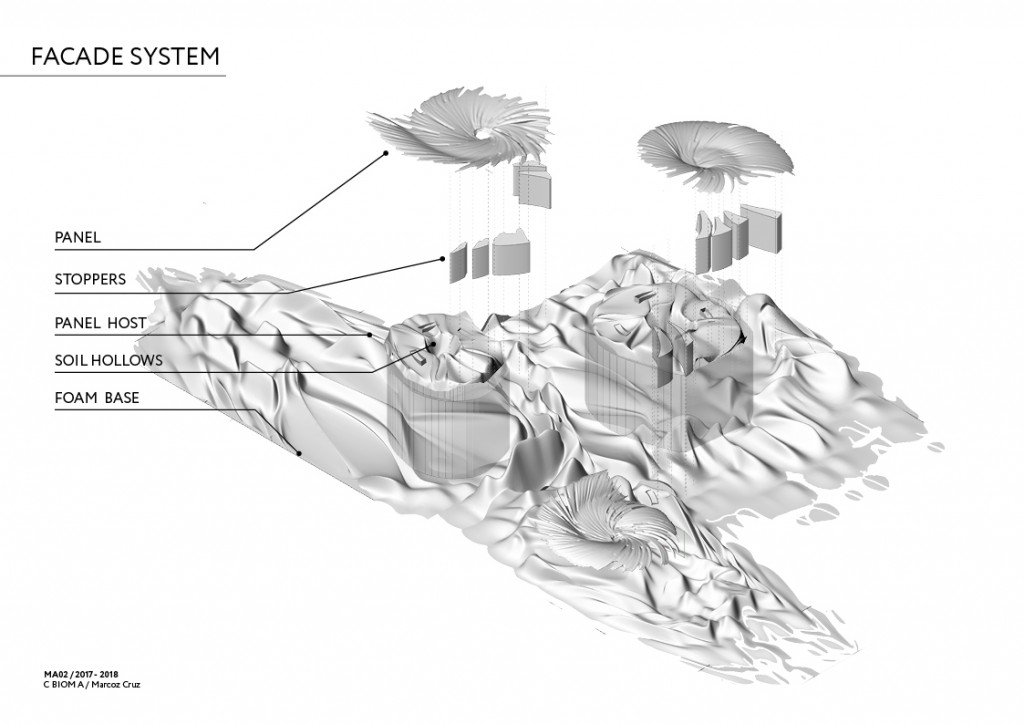 FACADE SYSTEM

PANEL

STOPPERS

PANEL HOST

SOIL HOLLOWS

FOAM BASE

MA02 / 2017 - 2018
C BIOM A / Marcoz Cruz