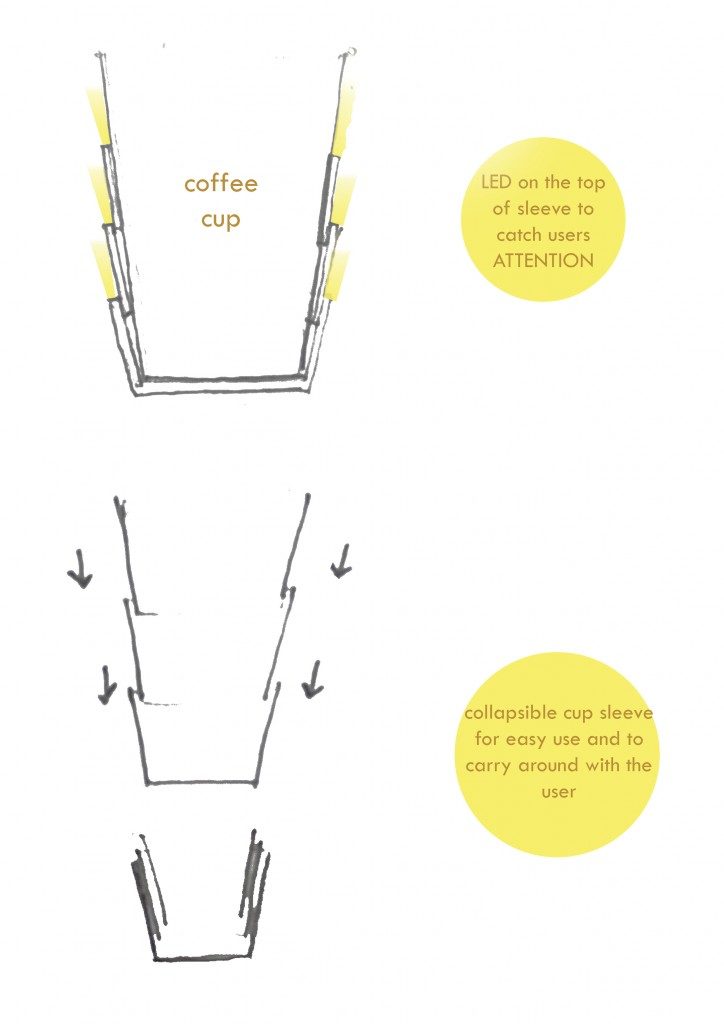 coffee cup

LED on the top of sleeve to catch users ATTENTION

collapsible cup sleeve for easy use and to carry around with the user