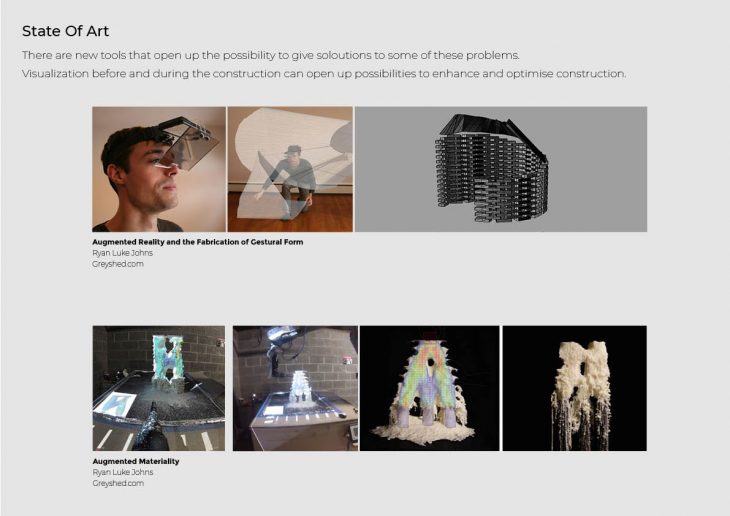 State Of Art

There are new tools that open up the possibility to give soloutions to some of these problems.
Visualization before and during the construction can open up possibilities to enhance and optimise construction.

Augmented Reality and the Fabrication of Gestural Form
Ryan Luke Johns
Greyshed.com

Augmented Materiality
Ryan Luke Johns
Greyshed.com