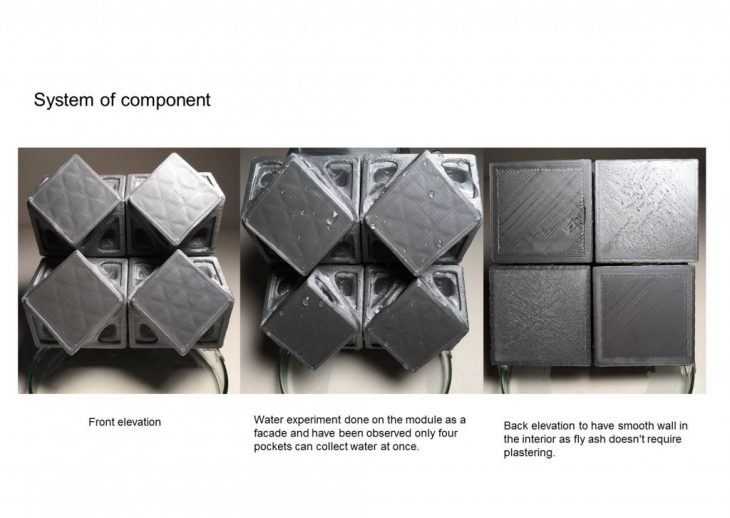 System of component

Front elevation

Water experiment done on the module as a facade and have been observed only four pockets can collect water at once.

Back elevation to have smooth wall in the interior as fly ash doesn't require plastering.