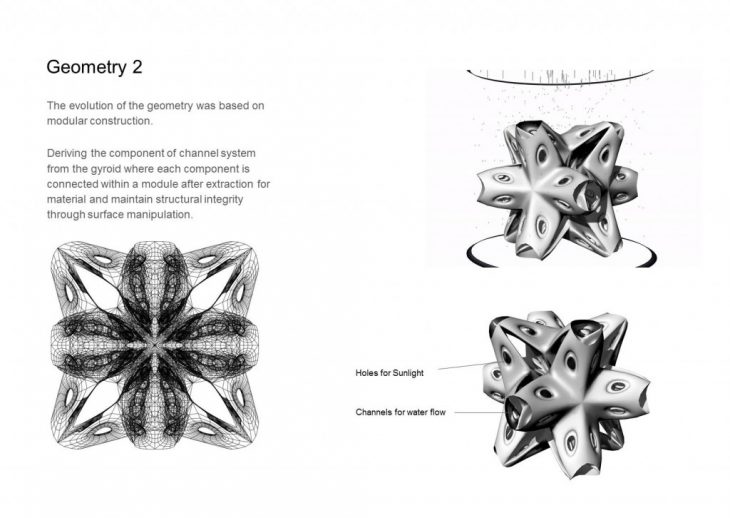 Geometry 2

The evolution of the geometry was based on modular construction.

Deriving the component of channel system from the gyroid where each component is connected within a module after extraction for material and maintain structural integrity through surface manipulation.

Holes for Sunlight

Channels for water flow