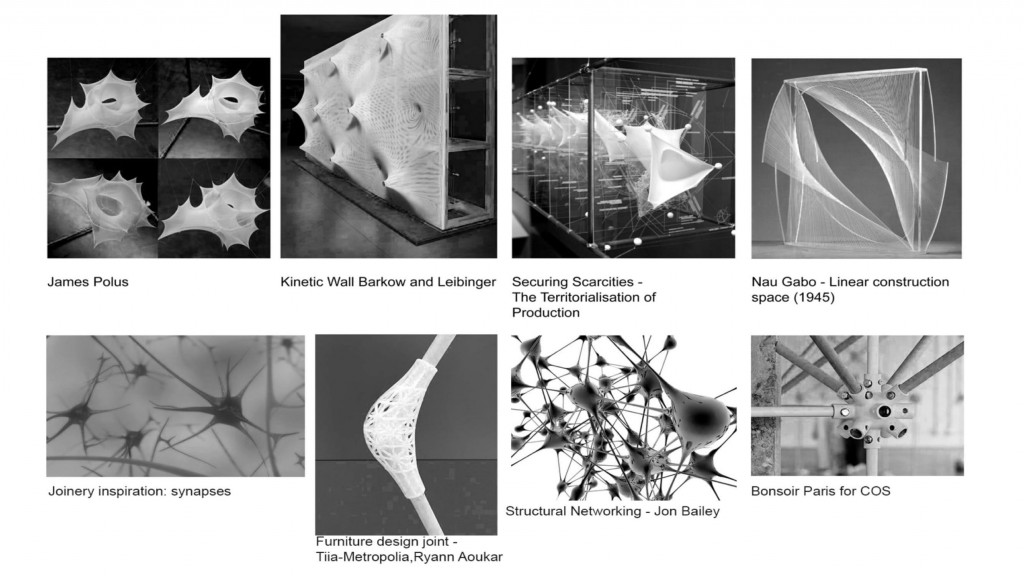 James Polus

Kinetic Wall Barkow and Leibinger

Securing Scarcities - The Territorialisation of Production

Nau Gabo - Linear construction space (1945)

Joinery inspiration: synapses

Furniture design joint - Tiia-Metropolia,Ryann Aoukar

Structural Networking - Jon Bailey

Bonsoir Paris for COS