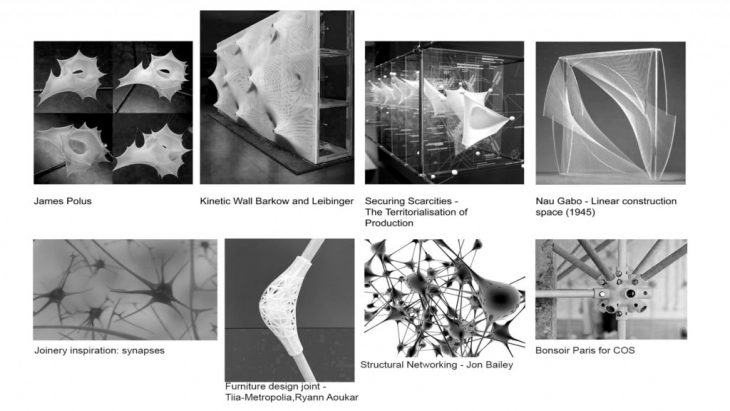 James Polus

Kinetic Wall Barkow and Leibinger

Securing Scarcities - The Territorialisation of Production

Nau Gabo - Linear construction space (1945)

Joinery inspiration: synapses

Furniture design joint - Tiia-Metropolia,Ryann Aoukar

Structural Networking - Jon Bailey

Bonsoir Paris for COS