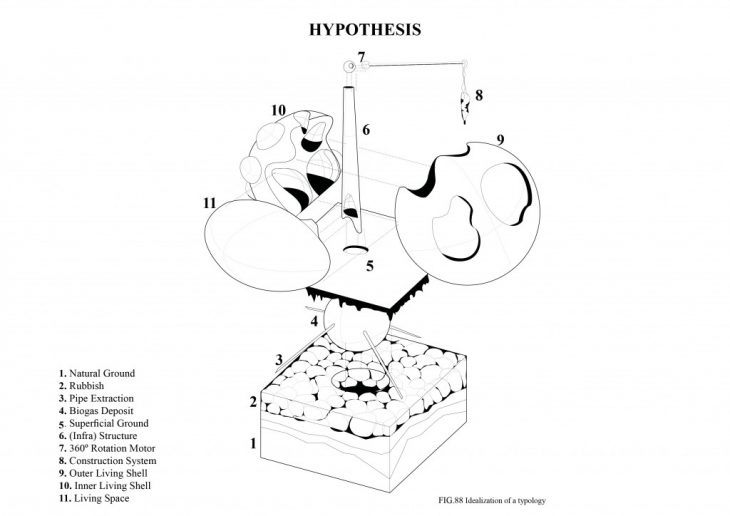 HYPOTHESIS

7

8

10

6

9

11

5

4

3

2

1

1. Natural Ground
2. Rubbish
3. Pipe Extraction
4. Biogas Deposit
5. Superficial Ground
6. (Infra) Structure
7. 360º Rotation Motor
8. Construction System
9. Outer Living Shell
10. Inner Living Shell
11. Living Space

FIG.88 Idealization of a typology