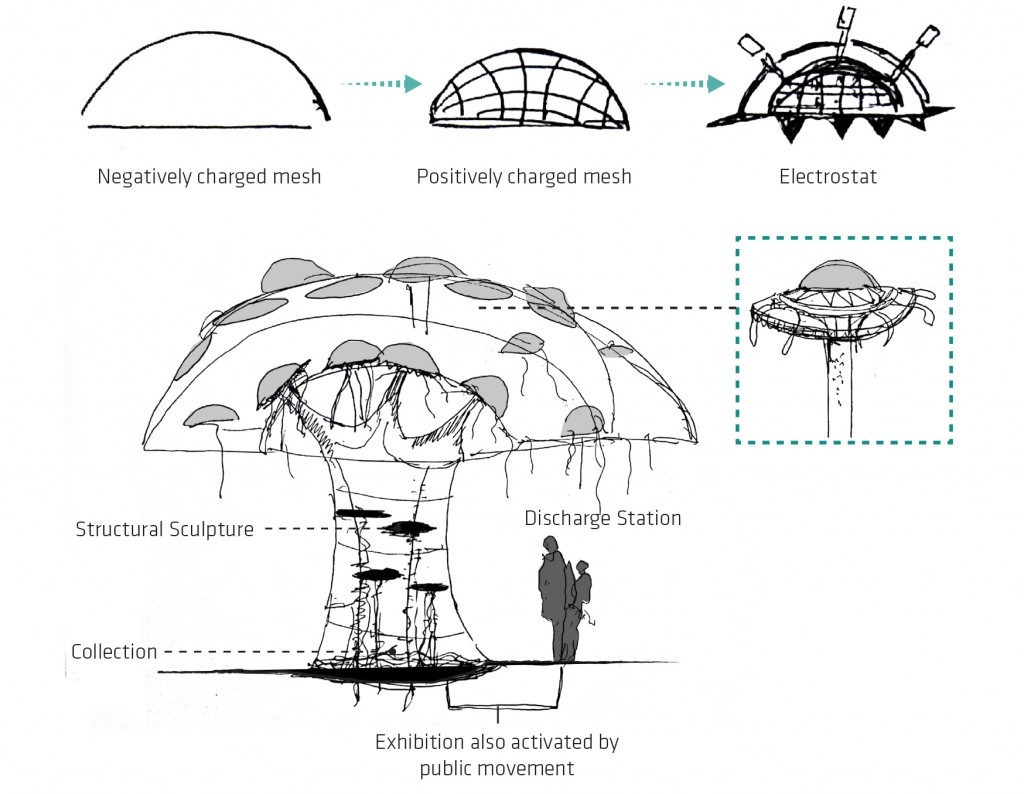 Negatively charged mesh

Positively charged mesh

Electrostat

Structural Sculpture

Discharge Station

Collection

Exhibition also activated by public movement