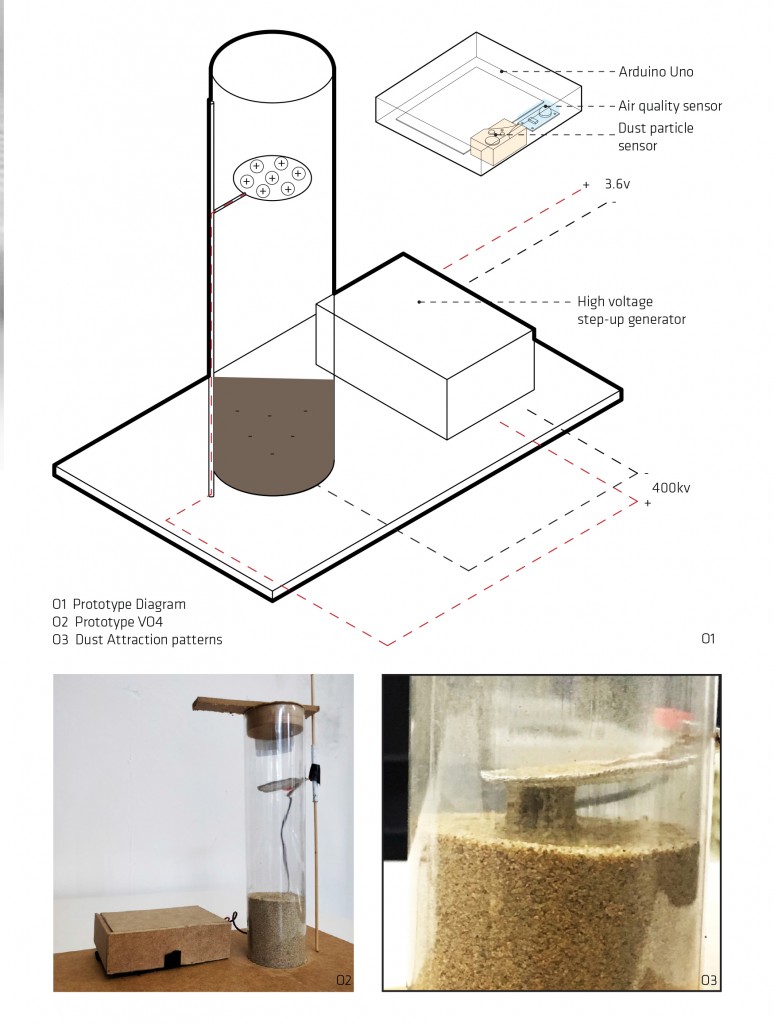 Arduino Uno
Air quality sensor
Dust particle sensor
+ 3.6v
-
High voltage step-up generator
-
400kv
+

01 Prototype Diagram
02 Prototype V04
03 Dust Attraction patterns

01

02

03