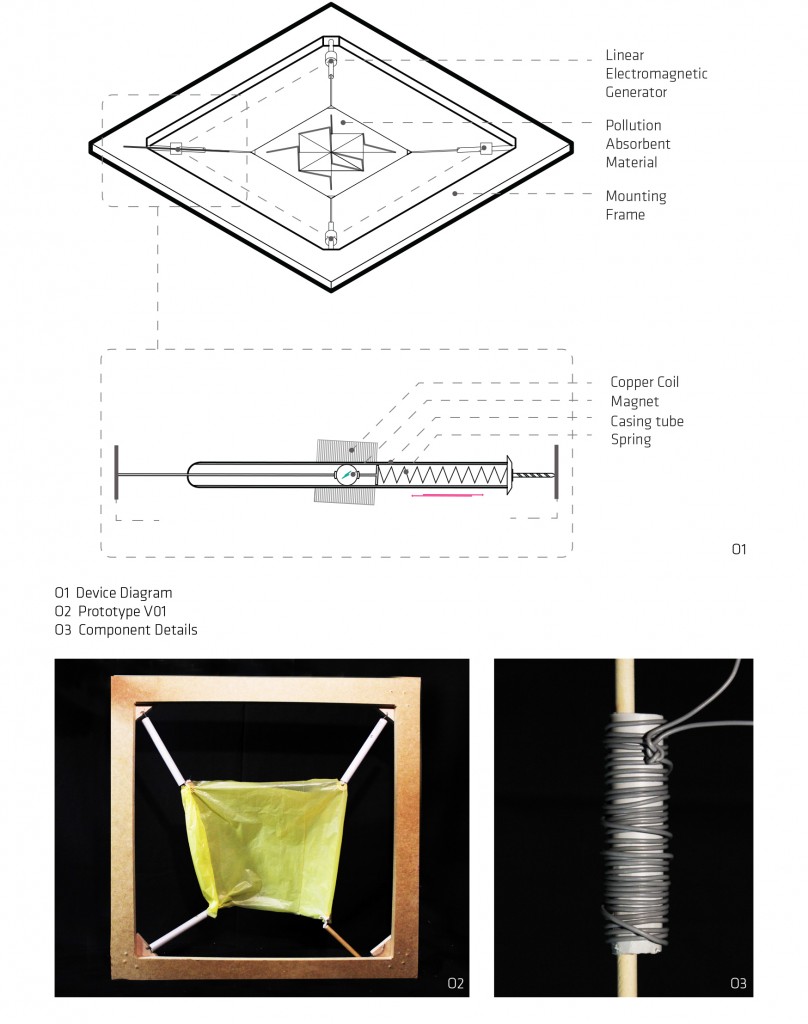 Linear Electromagnetic Generator

Pollution Absorbent Material

Mounting Frame

Copper Coil
Magnet
Casing tube
Spring

01

01 Device Diagram
02 Prototype V01
03 Component Details

02

03