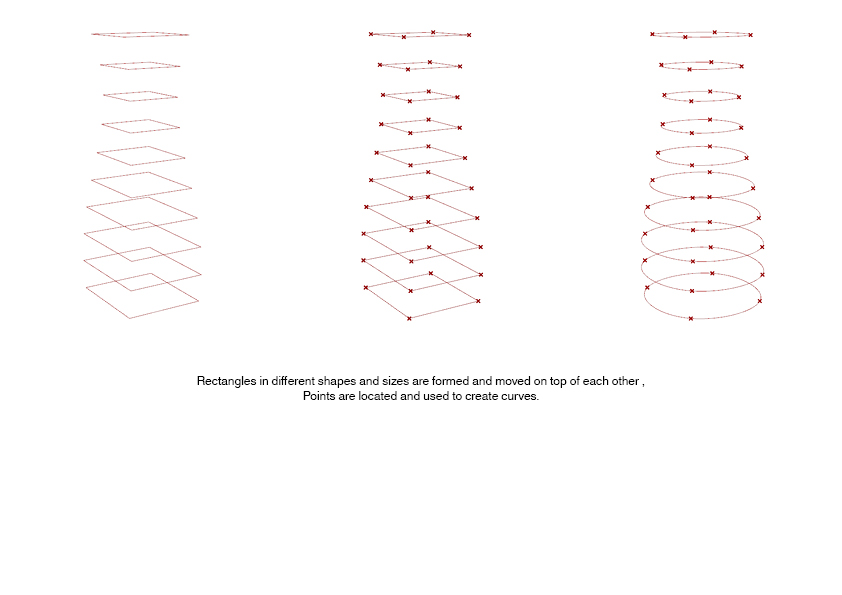 Rectangles in different shapes and sizes are formed and moved on top of each other ,
Points are located and used to create curves.