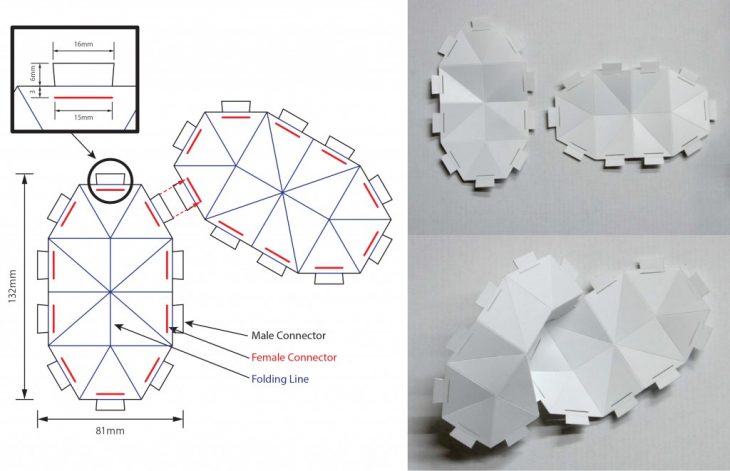 16mm
6mm
3
15mm
132mm
81mm
Male Connector
Female Connector
Folding Line