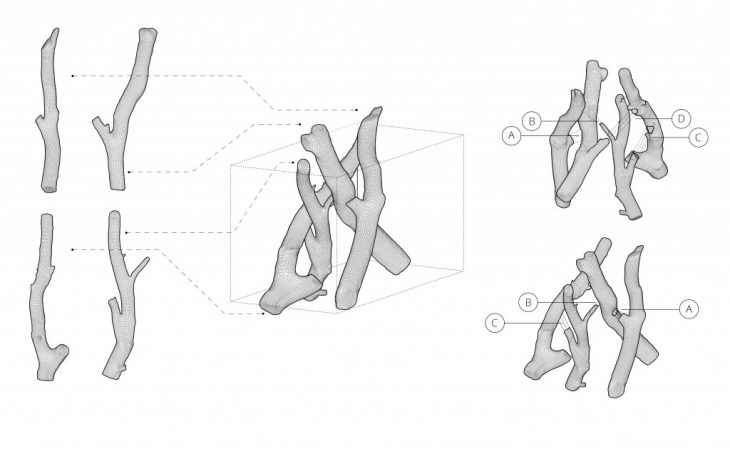 B
D
A
C
B
A
C