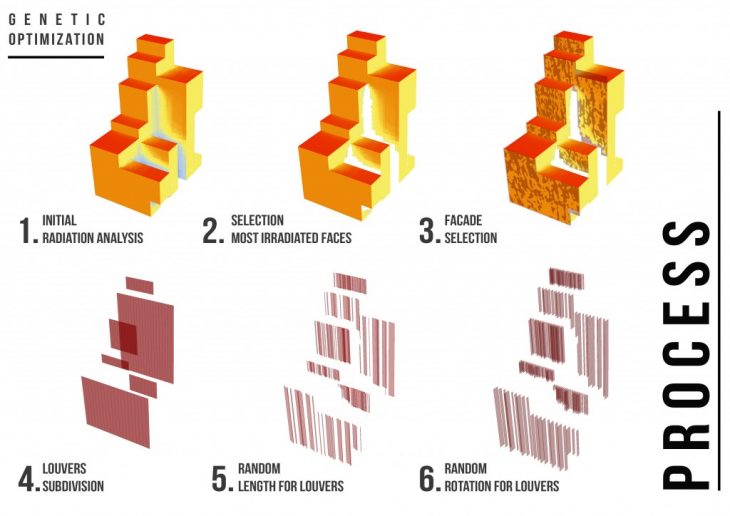 GENETIC
OPTIMIZATION

1. INITIAL
RADIATION ANALYSIS

2. SELECTION
MOST IRRADIATED FACES

3. FACADE
SELECTION

4. LOUVERS
SUBDIVISION

5. RANDOM
LENGTH FOR LOUVERS

6. RANDOM
ROTATION FOR LOUVERS

PROCESS