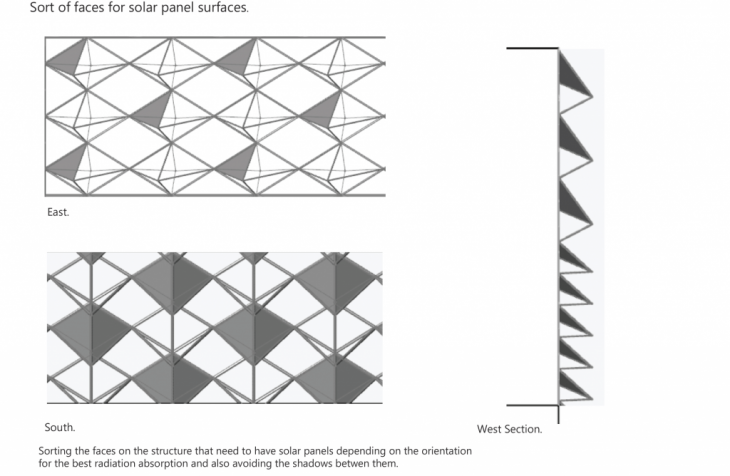 Sort of faces for solar panel surfaces.

East.

South.

West Section.

Sorting the faces on the structure that need to have solar panels depending on the orientation for the best radiation absorption and also avoiding the shadows betwen them.