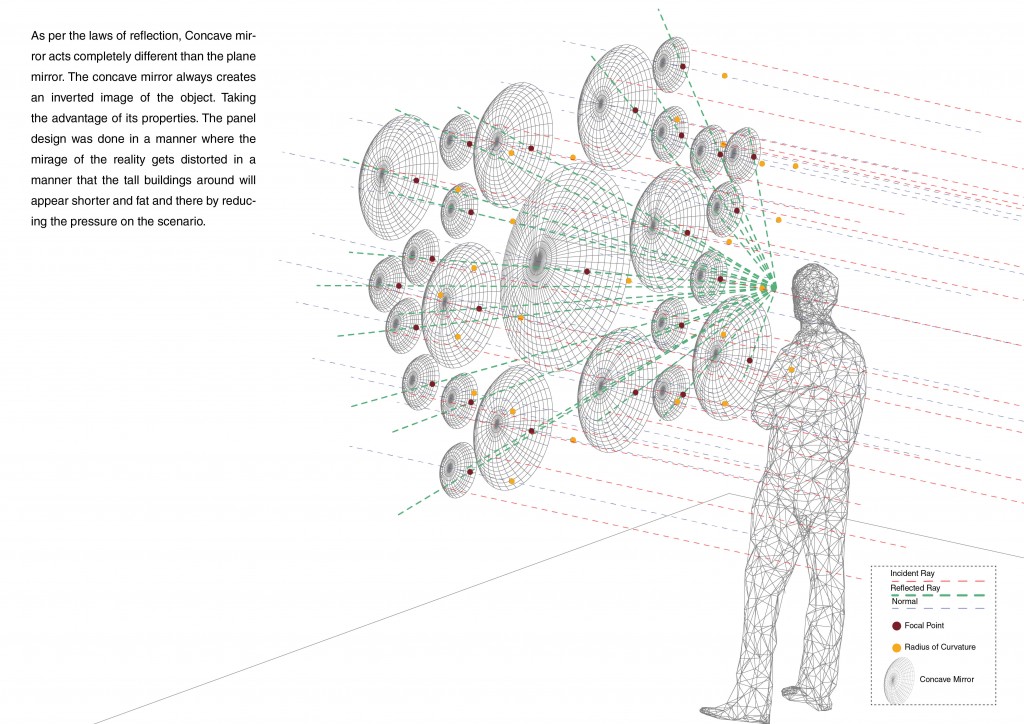 As per the laws of reflection, Concave mirror acts completely different than the plane mirror. The concave mirror always creates an inverted image of the object. Taking the advantage of its properties. The panel design was done in a manner where the mirage of the reality gets distorted in a manner that the tall buildings around will appear shorter and fat and there by reducing the pressure on the scenario.

Incident Ray
Reflected Ray
Normal
Focal Point
Radius of Curvature
Concave Mirror