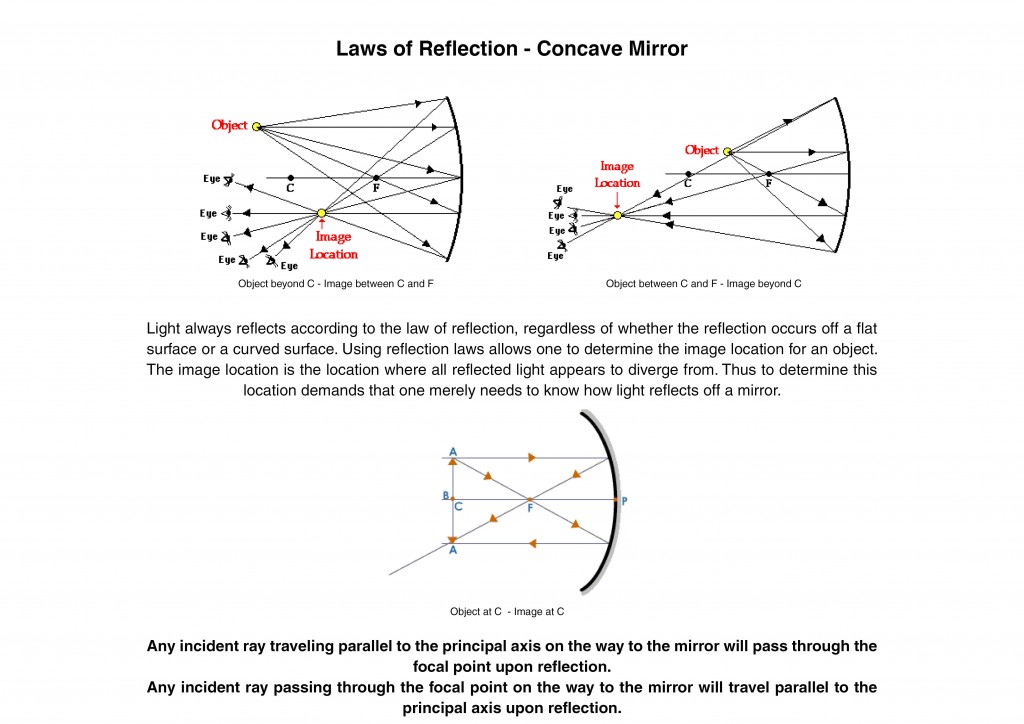 Laws of Reflection - Concave Mirror

Object

Eye
C
F
Eye
Eye
Eye
Eye
Image Location

Object beyond C - Image between C and F

Object
Image Location
C
F
Eye
Eye
Eye
Eye

Object between C and F - Image beyond C

Light always reflects according to the law of reflection, regardless of whether the reflection occurs off a flat surface or a curved surface. Using reflection laws allows one to determine the image location for an object. The image location is the location where all reflected light appears to diverge from. Thus to determine this location demands that one merely needs to know how light reflects off a mirror.

A
B
C
F
P
A

Object at C - Image at C

Any incident ray traveling parallel to the principal axis on the way to the mirror will pass through the focal point upon reflection.
Any incident ray passing through the focal point on the way to the mirror will travel parallel to the principal axis upon reflection.