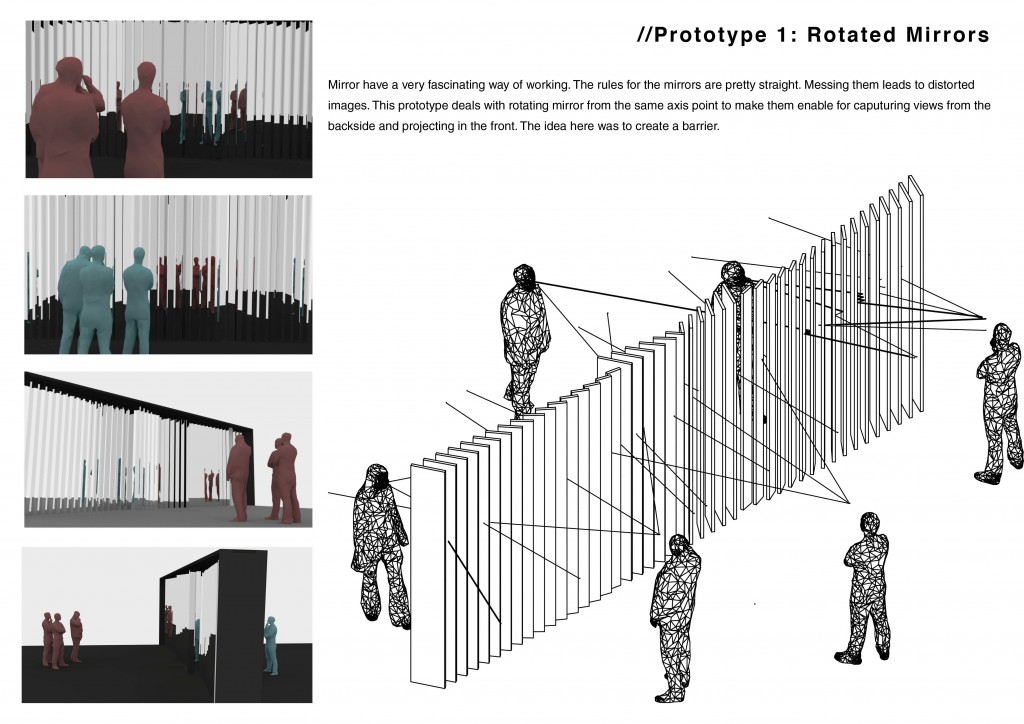 //Prototype 1: Rotated Mirrors

Mirror have a very fascinating way of working. The rules for the mirrors are pretty straight. Messing them leads to distorted images. This prototype deals with rotating mirror from the same axis point to make them enable for caputuring views from the backside and projecting in the front. The idea here was to create a barrier.