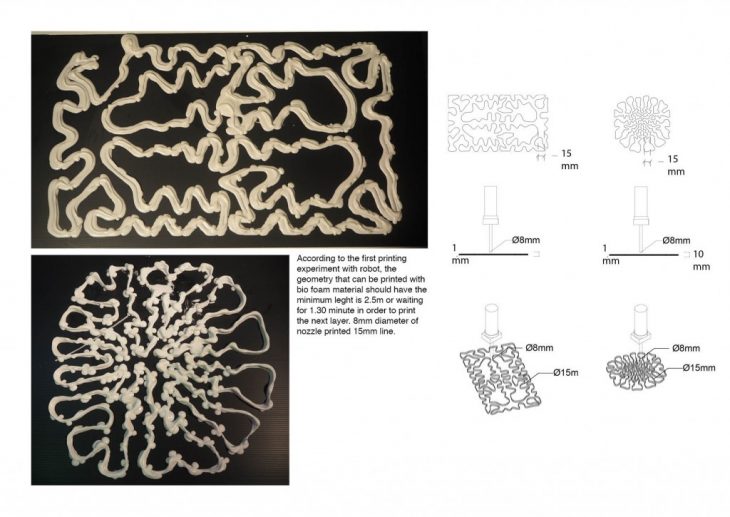 According to the first printing experiment with robot, the geometry that can be printed with bio foam material should have the minimum leght is 2.5m or waiting for 1.30 minute in order to print the next layer. 8mm diameter of nozzle printed 15mm line.

15 mm

15 mm

Ø8mm

1 mm

Ø8mm

1 mm

10 mm

Ø8mm

Ø15m

Ø8mm

Ø15mm