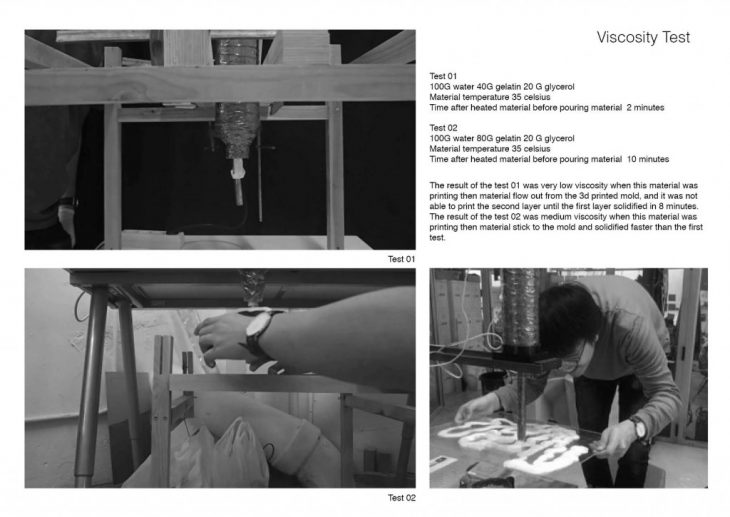 Viscosity Test

Test 01
100G water 40G gelatin 20 G glycerol
Material temperature 35 celsius
Time after heated material before pouring material 2 minutes

Test 02
100G water 80G gelatin 20 G glycerol
Material temperature 35 celsius
Time after heated material before pouring material 10 minutes

The result of the test 01 was very low viscosity when this material was printing then material flow out from the 3d printed mold, and it was not able to print the second layer until the first layer solidified in 8 minutes. The result of the test 02 was medium viscosity when this material was printing then material stick to the mold and solidified faster than the first test.

Test 01

Test 02