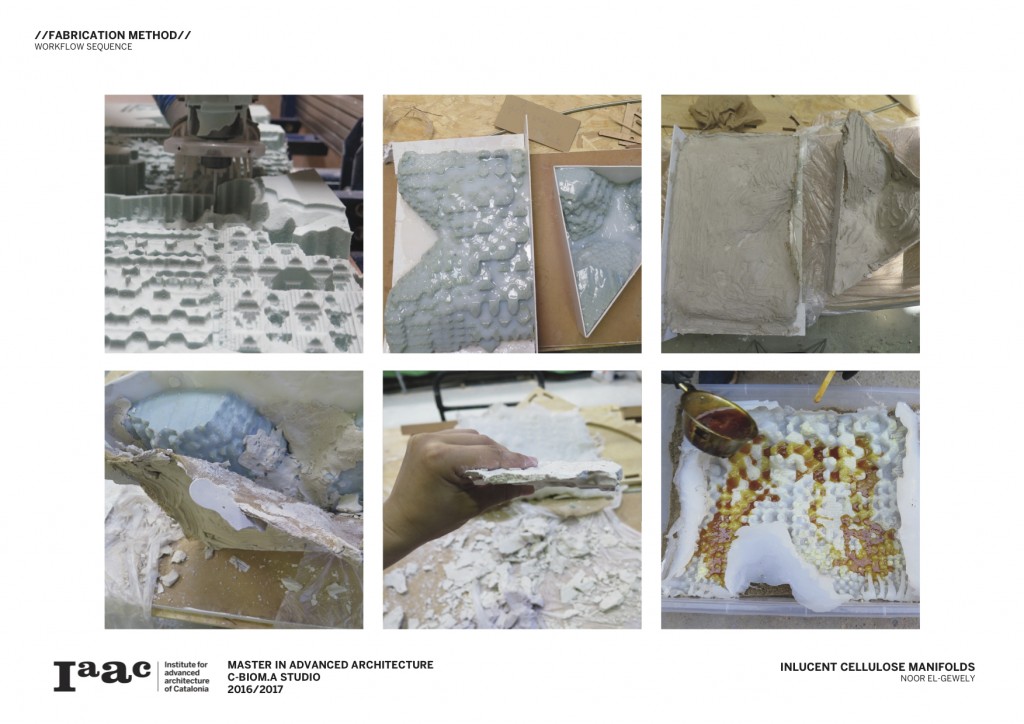 //FABRICATION METHOD//
WORKFLOW SEQUENCE

Iaac Institute for advanced architecture of Catalonia

MASTER IN ADVANCED ARCHITECTURE
C-BIOM.A STUDIO
2016/2017

INLUCENT CELLULOSE MANIFOLDS
NOOR EL-GEWELY