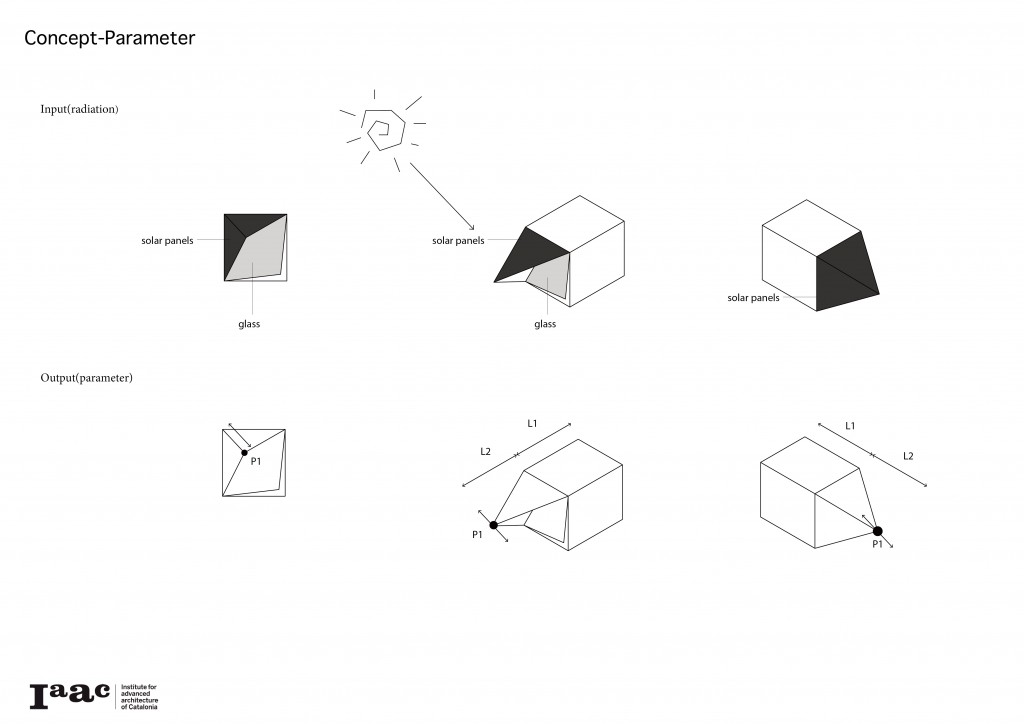 Concept-Parameter

Input(radiation)

solar panels

glass

solar panels

glass

solar panels

Output(parameter)

P1

L1

L2

P1

L1

L2

P1

Iaac Institute for advanced architecture of Catalonia