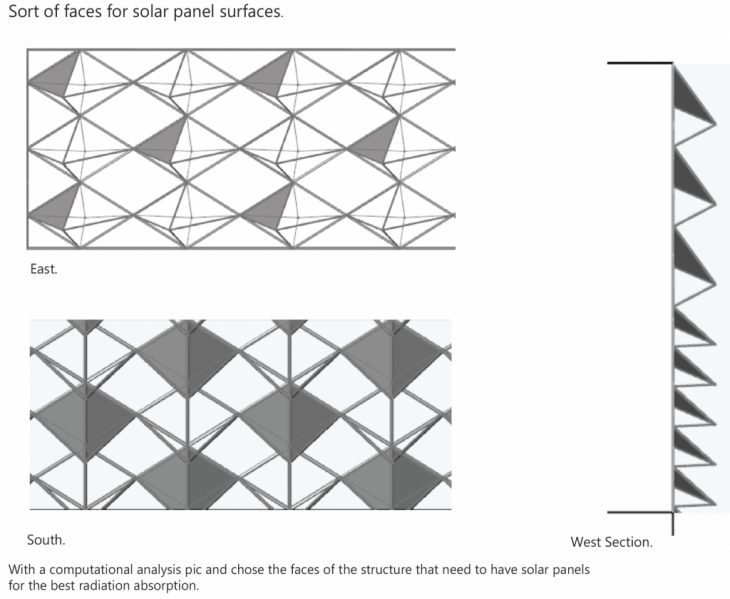 Sort of faces for solar panel surfaces.

East.

South.

West Section.

With a computational analysis pic and chose the faces of the structure that need to have solar panels for the best radiation absorption.