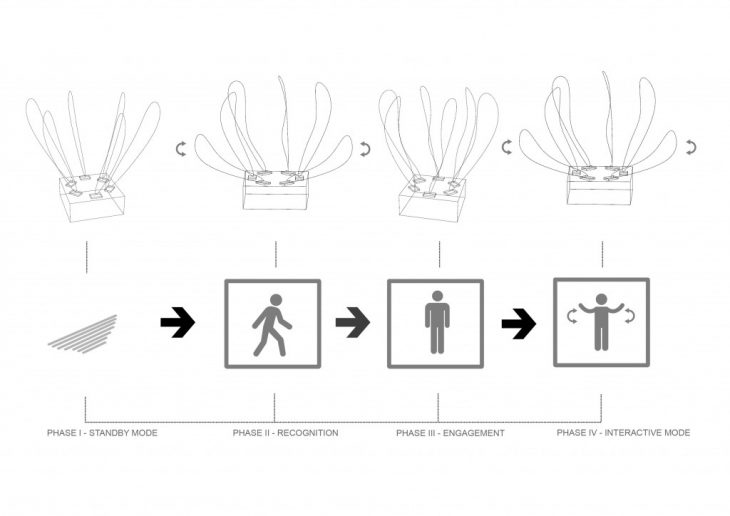 PHASE I - STANDBY MODE

PHASE II - RECOGNITION

PHASE III - ENGAGEMENT

PHASE IV - INTERACTIVE MODE