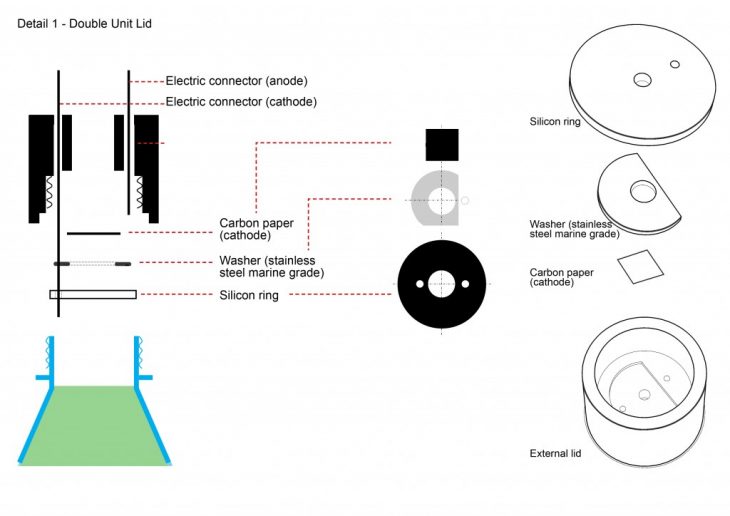 Detail 1 - Double Unit Lid

Electric connector (anode)
Electric connector (cathode)

Carbon paper (cathode)

Washer (stainless steel marine grade)

Silicon ring

Silicon ring

Washer (stainless steel marine grade)

Carbon paper (cathode)

External lid