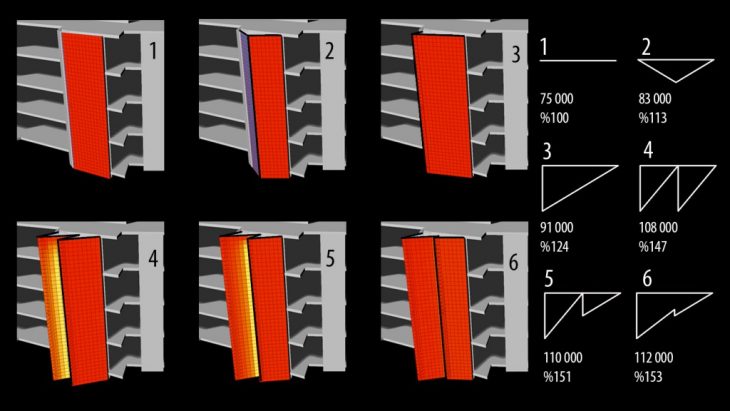 1

2

3

4

5

6

1

75 000
%100

2

83 000
%113

3

91 000
%124

4

108 000
%147

5

110 000
%151

6

112 000
%153