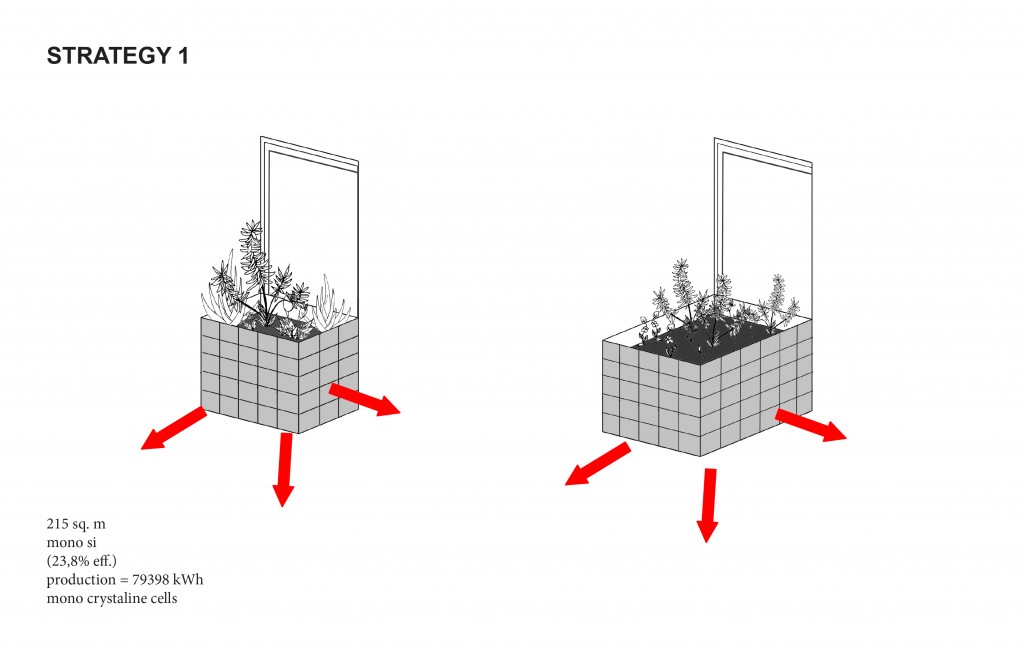 STRATEGY 1

215 sq. m
mono si
(23,8% eff.)
production = 79398 kWh
mono crystaline cells