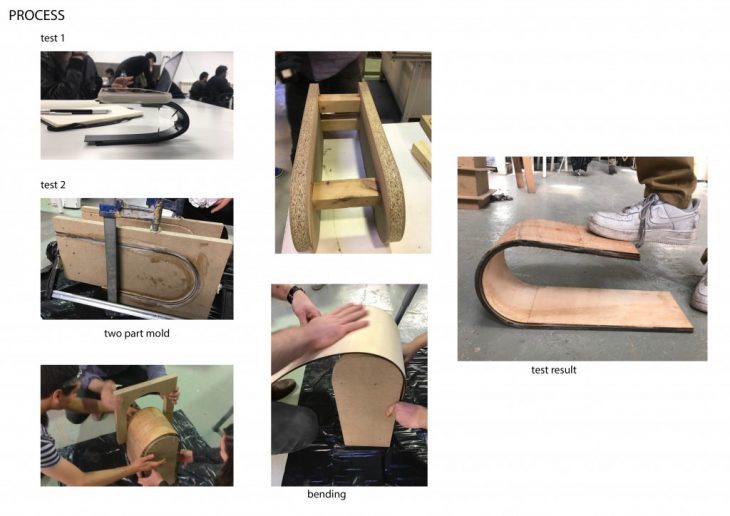 PROCESS

test 1

test 2

two part mold

bending

test result