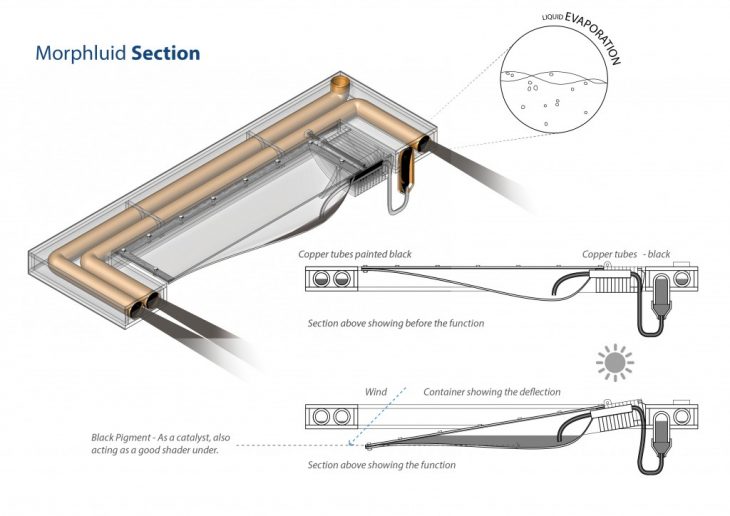 Morphluid **Section**

LIQUID EVAPORATION

Copper tubes painted black

Copper tubes - black

Section above showing before the function

Wind

Container showing the deflection

Black Pigment - As a catalyst, also acting as a good shader under.

Section above showing the function