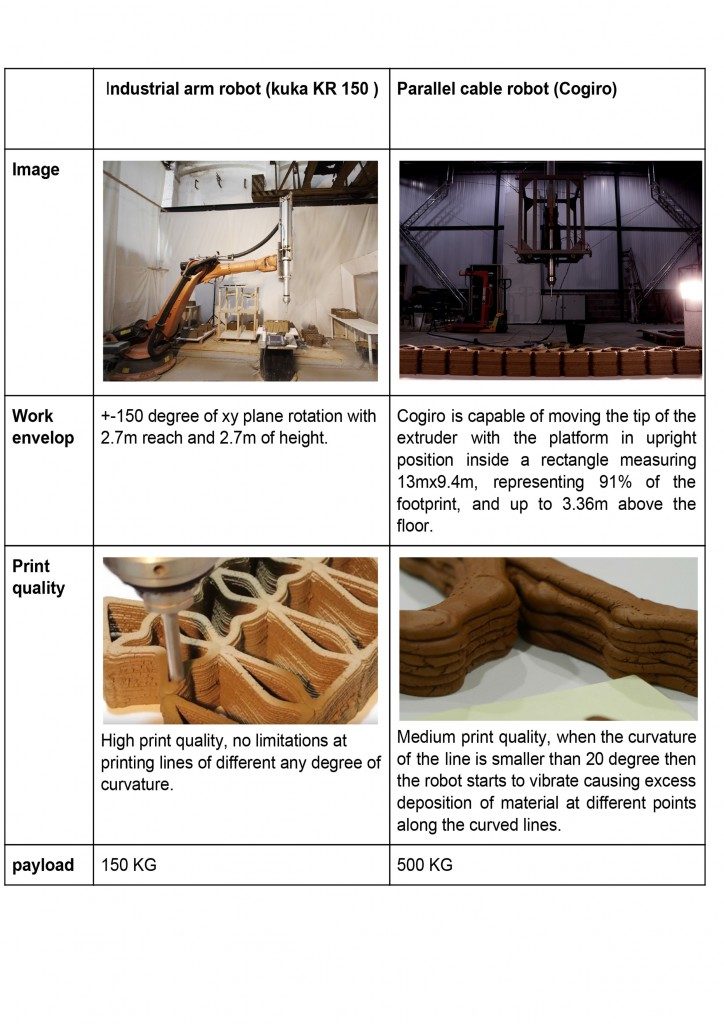 | | Industrial arm robot (kuka KR 150 ) | Parallel cable robot (Cogiro) |
|---|---|---|
| Image | | |
| Work envelop | +-150 degree of xy plane rotation with 2.7m reach and 2.7m of height. | Cogiro is capable of moving the tip of the extruder with the platform in upright position inside a rectangle measuring 13mx9.4m, representing 91% of the footprint, and up to 3.36m above the floor. |
| Print quality | High print quality, no limitations at printing lines of different any degree of curvature. | Medium print quality, when the curvature of the line is smaller than 20 degree then the robot starts to vibrate causing excess deposition of material at different points along the curved lines. |
| payload | 150 KG | 500 KG |