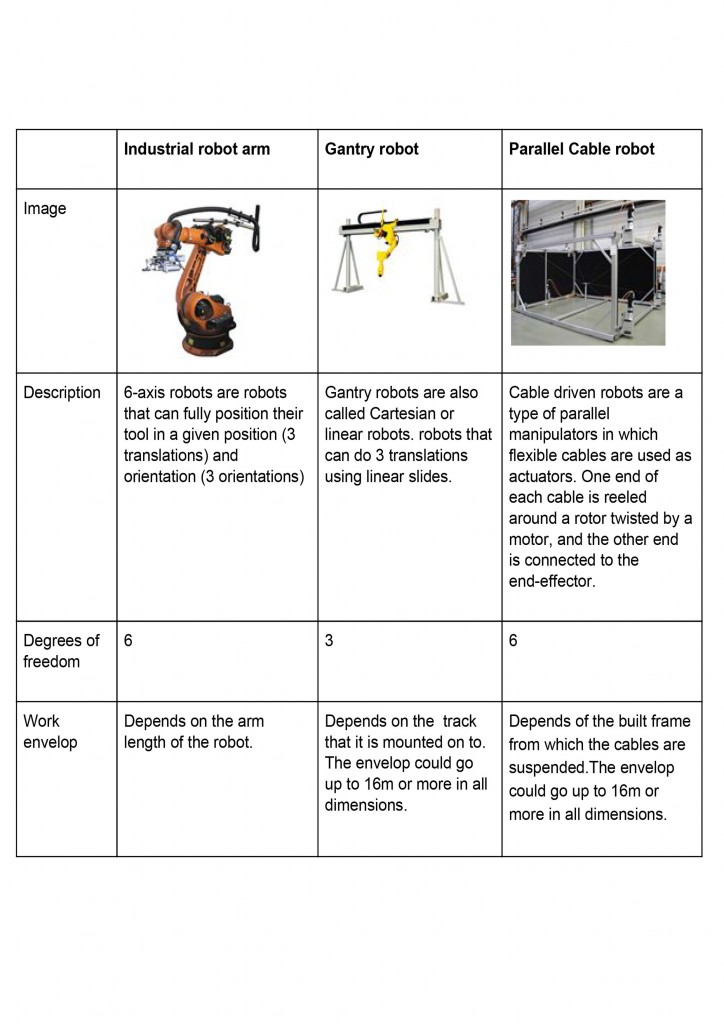 | | Industrial robot arm | Gantry robot | Parallel Cable robot |
|---|---|---|---|
| Image | | | |
| Description | 6-axis robots are robots that can fully position their tool in a given position (3 translations) and orientation (3 orientations) | Gantry robots are also called Cartesian or linear robots. robots that can do 3 translations using linear slides. | Cable driven robots are a type of parallel manipulators in which flexible cables are used as actuators. One end of each cable is reeled around a rotor twisted by a motor, and the other end is connected to the end-effector. |
| Degrees of freedom | 6 | 3 | 6 |
| Work envelop | Depends on the arm length of the robot. | Depends on the track that it is mounted on to. The envelop could go up to 16m or more in all dimensions. | Depends of the built frame from which the cables are suspended.The envelop could go up to 16m or more in all dimensions. |