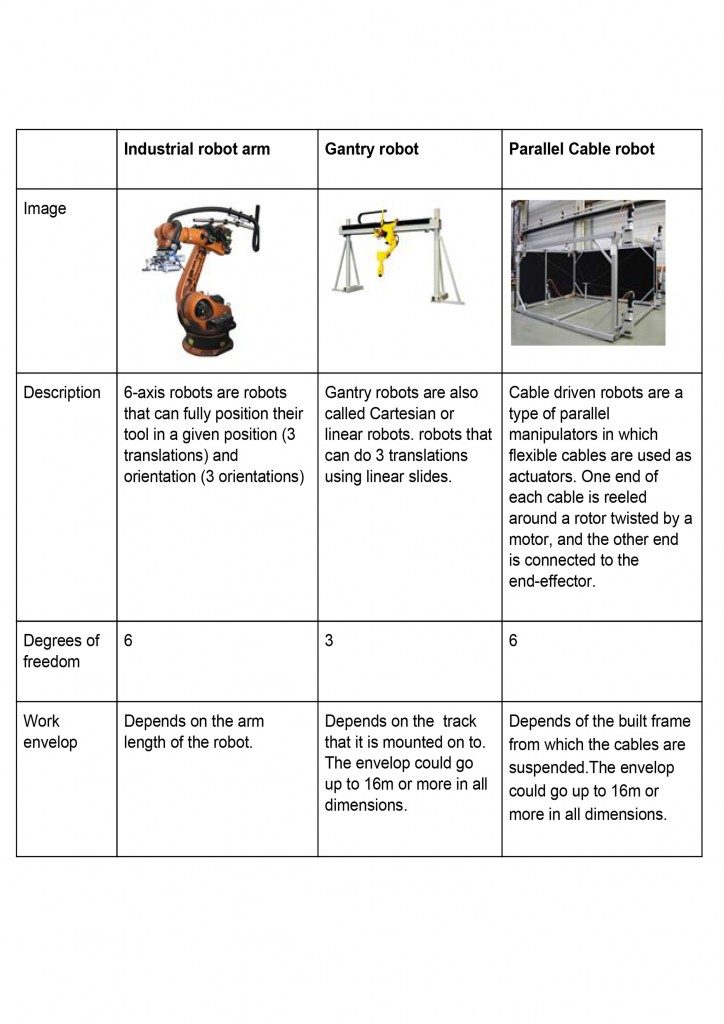 | | Industrial robot arm | Gantry robot | Parallel Cable robot |
|---|---|---|---|
| Image | | | |
| Description | 6-axis robots are robots that can fully position their tool in a given position (3 translations) and orientation (3 orientations) | Gantry robots are also called Cartesian or linear robots. robots that can do 3 translations using linear slides. | Cable driven robots are a type of parallel manipulators in which flexible cables are used as actuators. One end of each cable is reeled around a rotor twisted by a motor, and the other end is connected to the end-effector. |
| Degrees of freedom | 6 | 3 | 6 |
| Work envelop | Depends on the arm length of the robot. | Depends on the track that it is mounted on to. The envelop could go up to 16m or more in all dimensions. | Depends of the built frame from which the cables are suspended.The envelop could go up to 16m or more in all dimensions. |