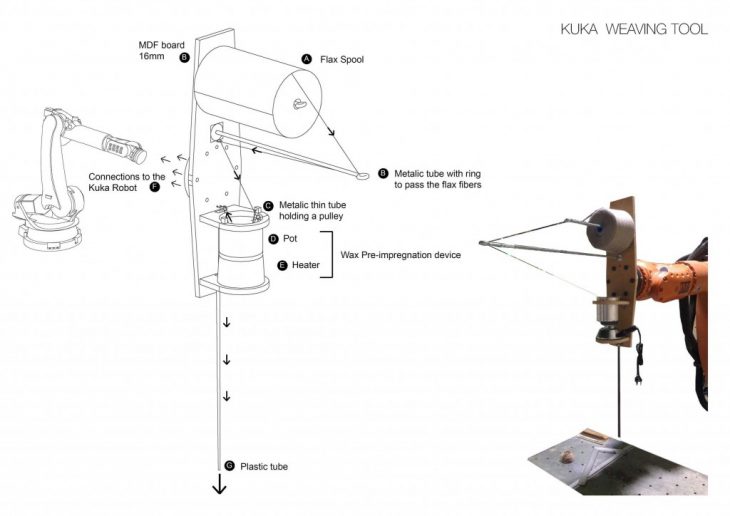 KUKA WEAVING TOOL

MDF board 16mm B

A Flax Spool

B Metalic tube with ring to pass the flax fibers

Connections to the Kuka Robot F

C Metalic thin tube holding a pulley

D Pot

E Heater

Wax Pre-impregnation device

G Plastic tube