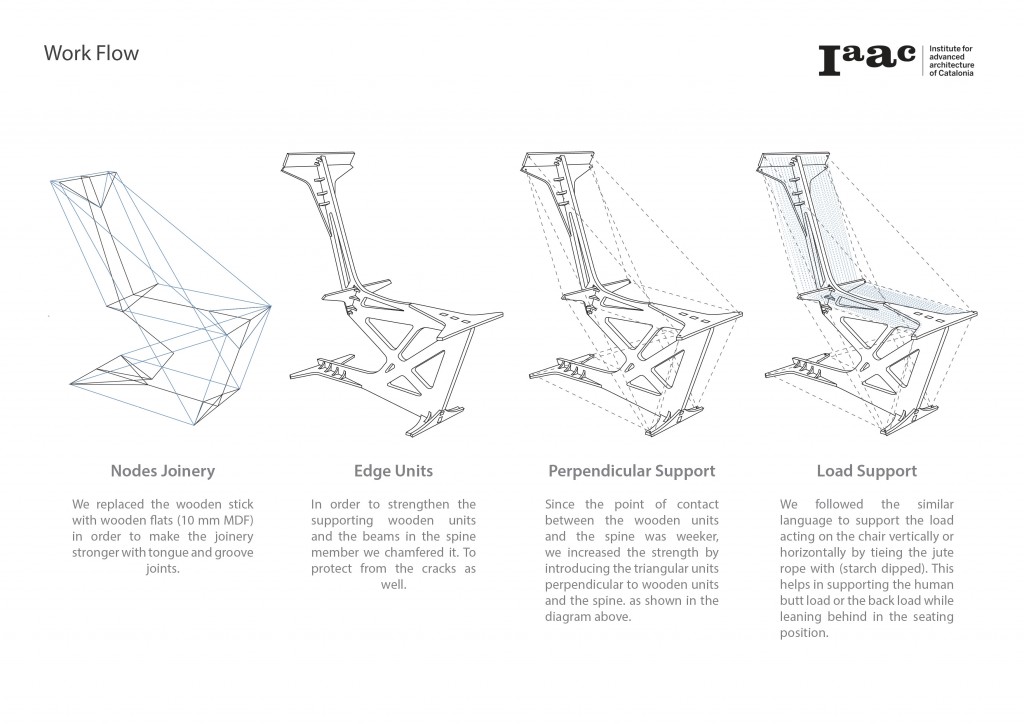 Work Flow

Iaac Institute for advanced architecture of Catalonia

Nodes Joinery

We replaced the wooden stick with wooden flats (10 mm MDF) in order to make the joinery stronger with tongue and groove joints.

Edge Units

In order to strengthen the supporting wooden units and the beams in the spine member we chamfered it. To protect from the cracks as well.

Perpendicular Support

Since the point of contact between the wooden units and the spine was weeker, we increased the strength by introducing the triangular units perpendicular to wooden units and the spine. as shown in the diagram above.

Load Support

We followed the similar language to support the load acting on the chair vertically or horizontally by tieing the jute rope with (starch dipped). This helps in supporting the human butt load or the back load while leaning behind in the seating position.