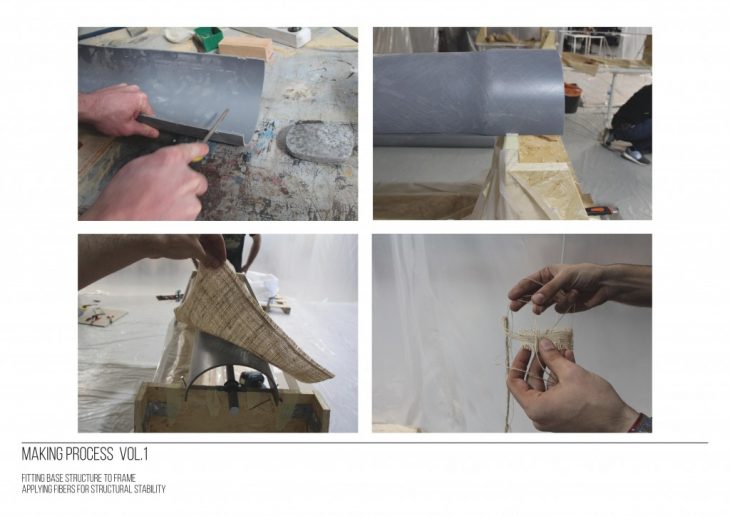 MAKING PROCESS VOL.1

FITTING BASE STRUCTURE TO FRAME
APPLYING FIBERS FOR STRUCTURAL STABILITY