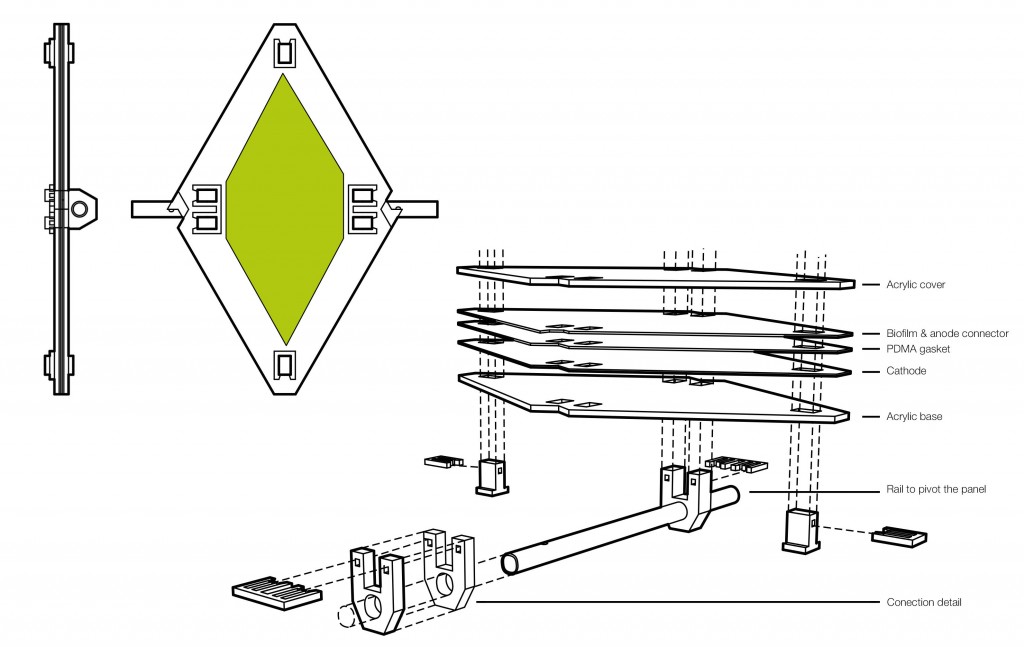 Acrylic cover
Biofilm & anode connector
PDMA gasket
Cathode
Acrylic base
Rail to pivot the panel
Conection detail