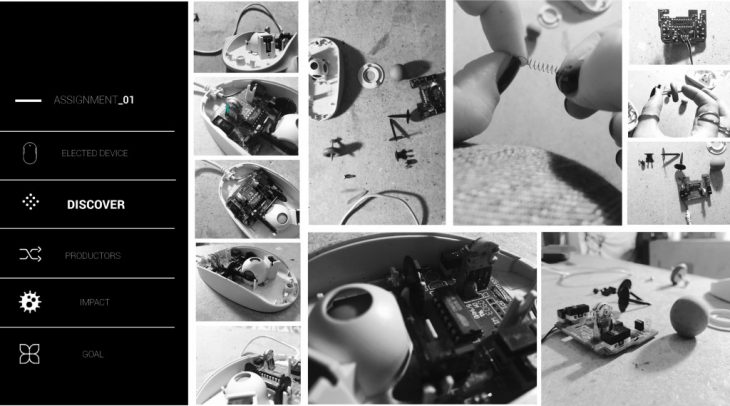 ASSIGNMENT_01

ELECTED DEVICE

DISCOVER

PRODUCTORS

IMPACT

GOAL