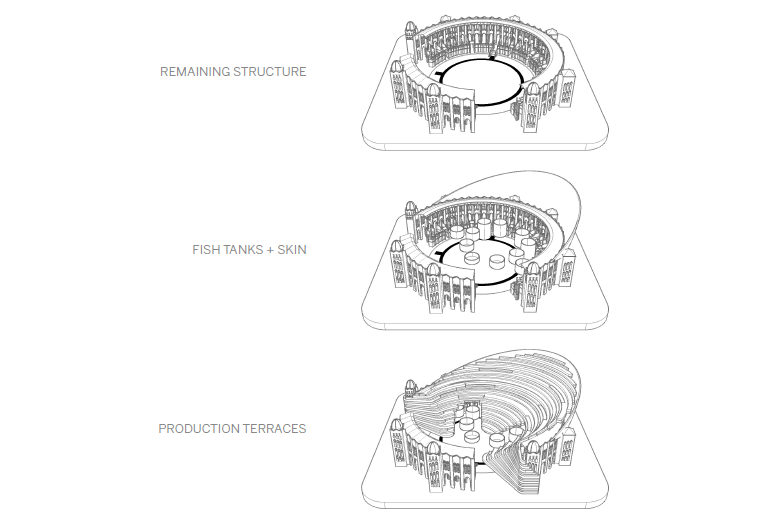 REMAINING STRUCTURE

FISH TANKS + SKIN

PRODUCTION TERRACES