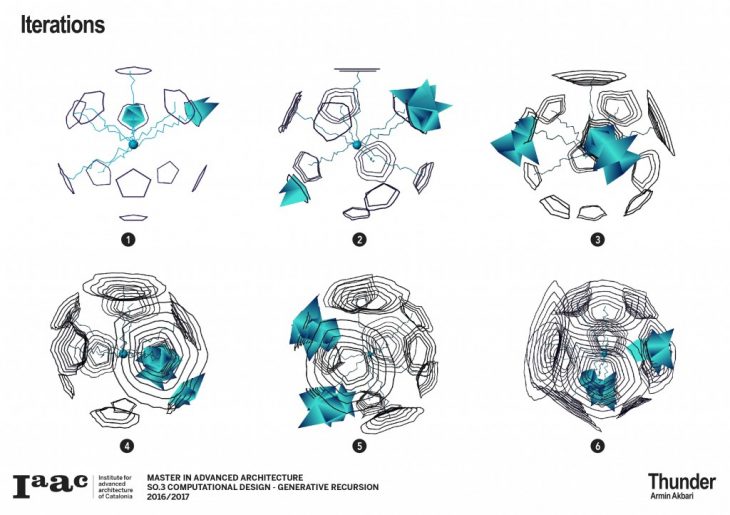 Iterations

1

2

3

4

5

6

Iaac Institute for advanced architecture of Catalonia

MASTER IN ADVANCED ARCHITECTURE
SO.3 COMPUTATIONAL DESIGN - GENERATIVE RECURSION
2016/2017

Thunder
Armin Akbari