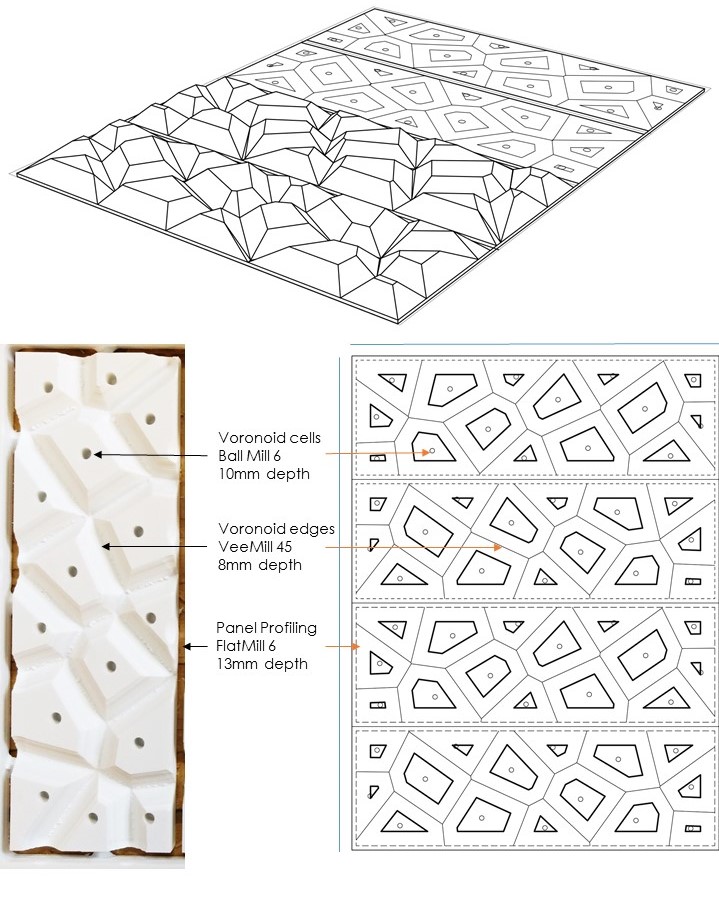 Voronoid cells
Ball Mill 6
10mm depth

Voronoid edges
VeeMill 45
8mm depth

Panel Profiling
FlatMill 6
13mm depth