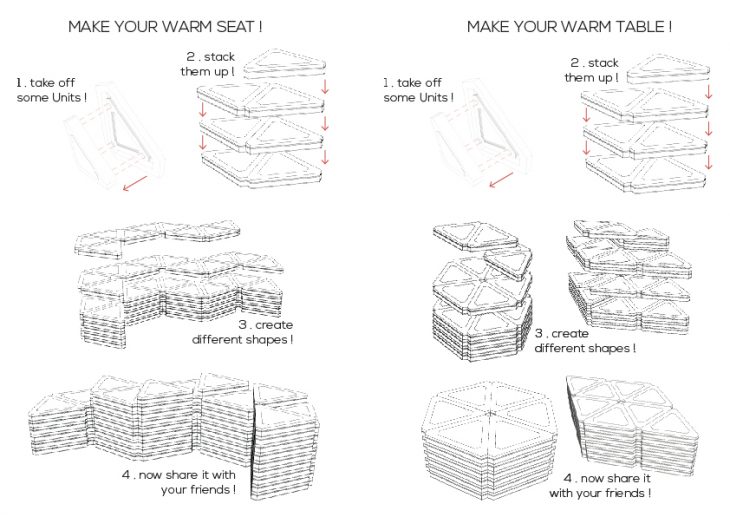 MAKE YOUR WARM SEAT !

1 . take off some Units !

2 . stack them up !

3 . create different shapes !

4 . now share it with your friends !

MAKE YOUR WARM TABLE !

1 . take off some Units !

2 . stack them up !

3 . create different shapes !

4 . now share it with your friends !